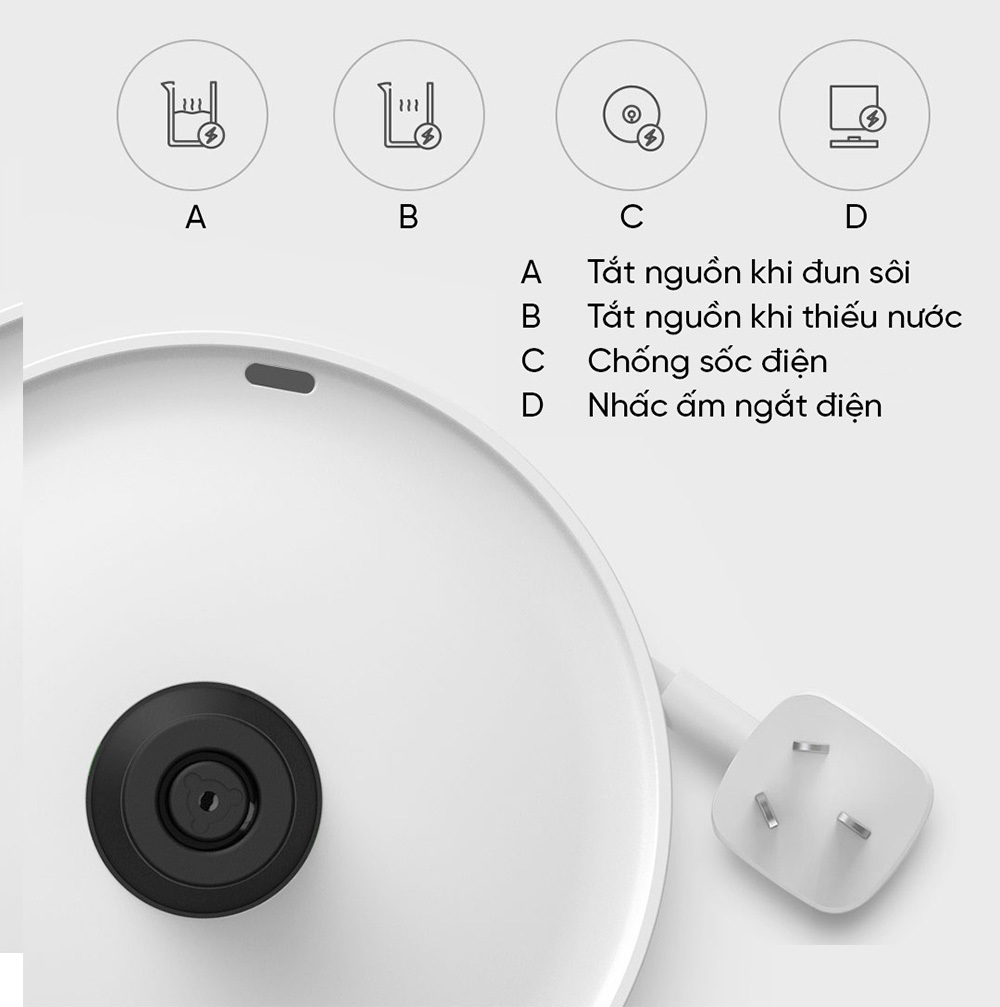 A B C D

A Tắt nguồn khi đun sôi
B Tắt nguồn khi thiếu nước
C Chống sốc điện
D Nhấc ấm ngắt điện